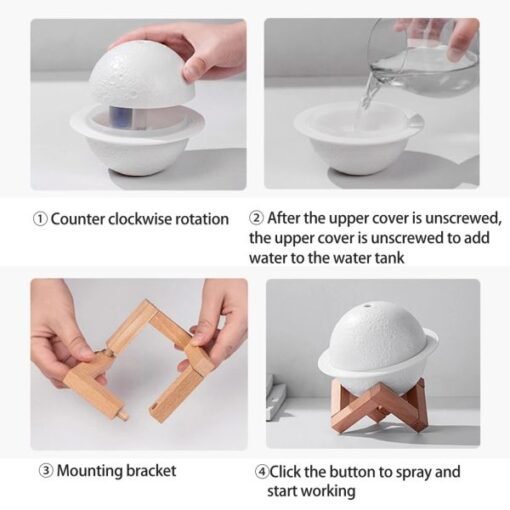 ① Counter clockwise rotation

② After the upper cover is unscrewed, the upper cover is unscrewed to add water to the water tank

③ Mounting bracket

④Click the button to spray and start working